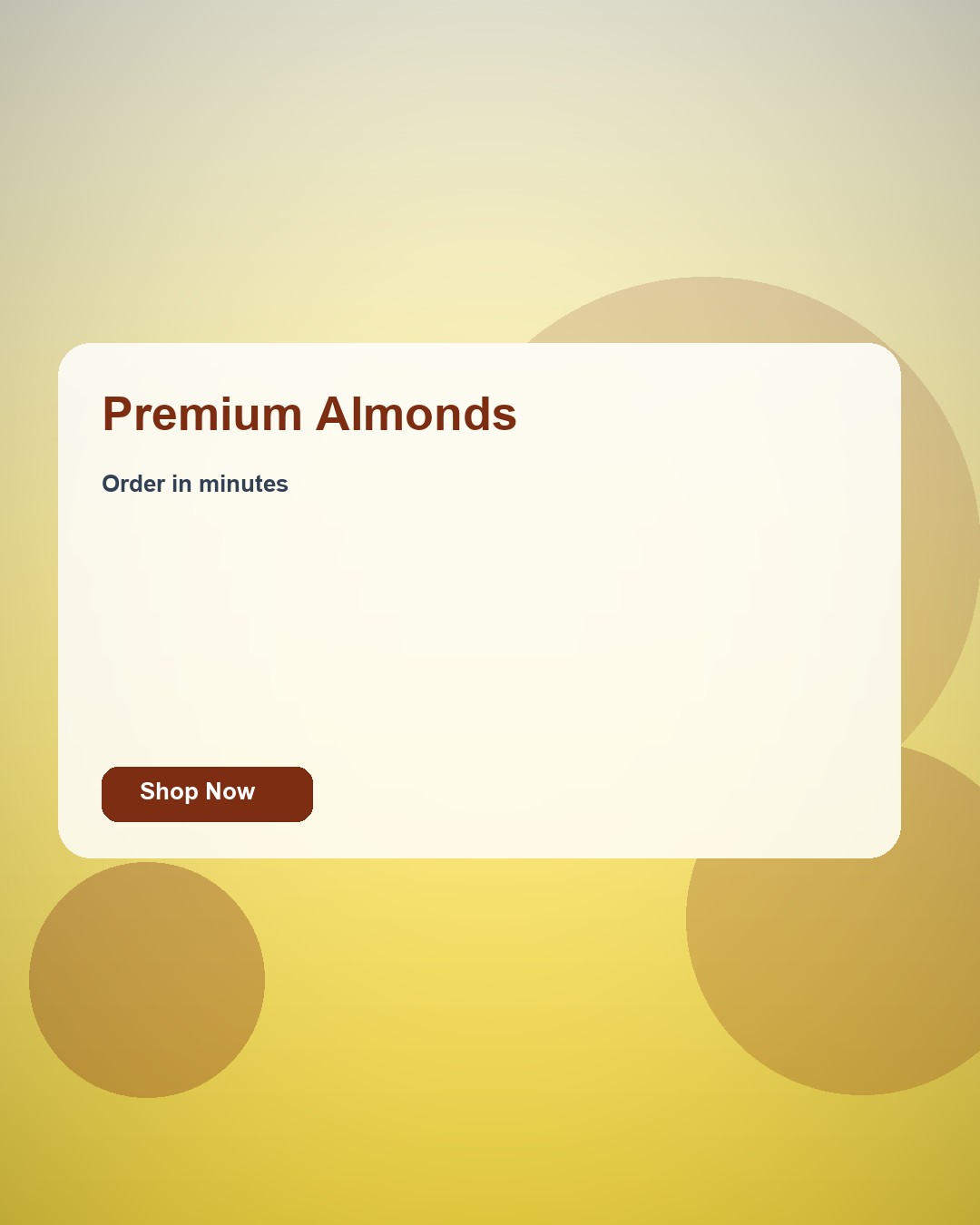 Premium Almonds

Order in minutes

Shop Now